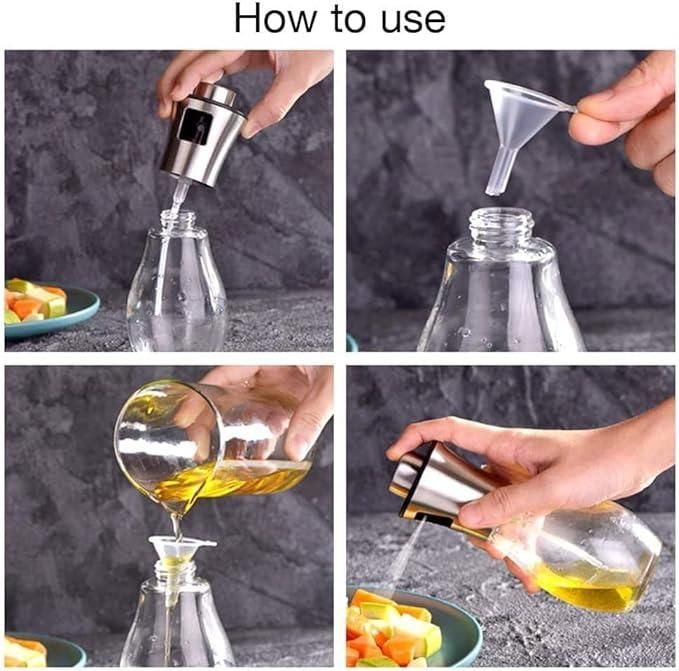 How to use