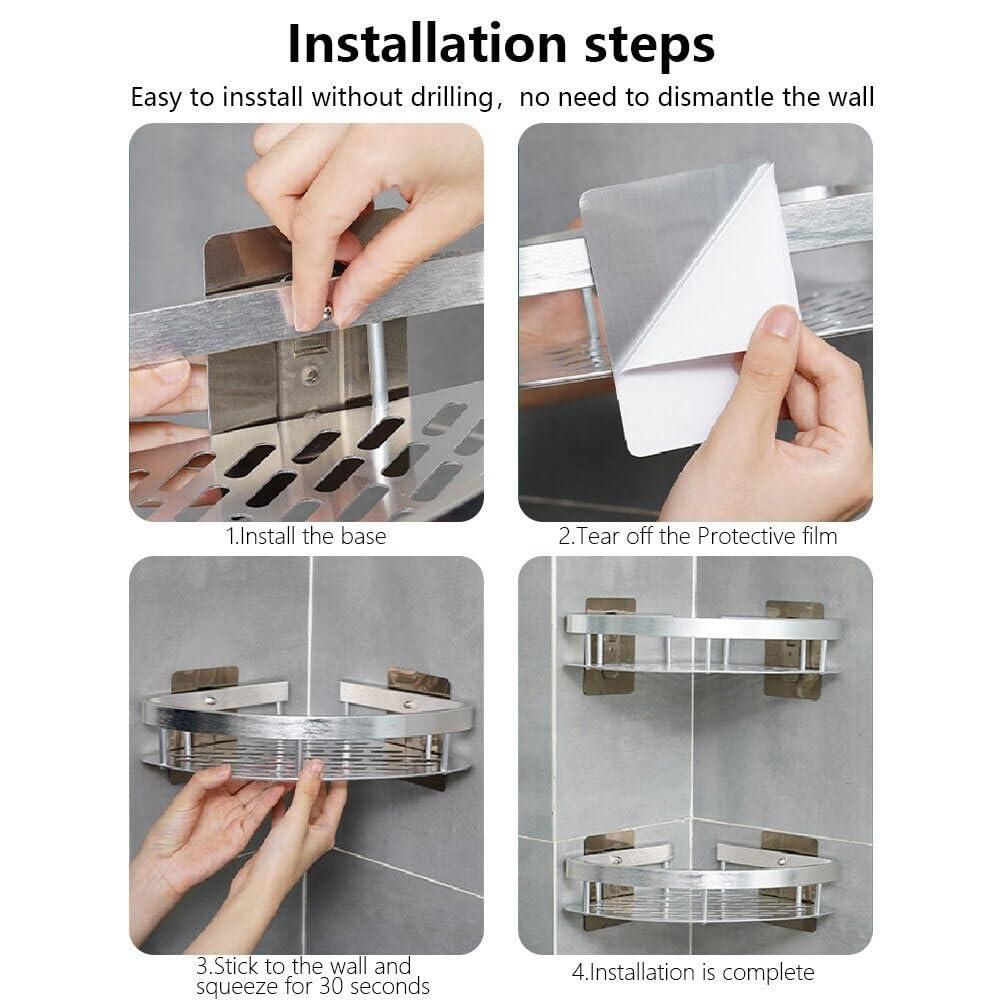 Installation steps

Easy to insstall without drilling, no need to dismantle the wall

1.Install the base

2.Tear off the Protective film

3.Stick to the wall and squeeze for 30 seconds

4.Installation is complete